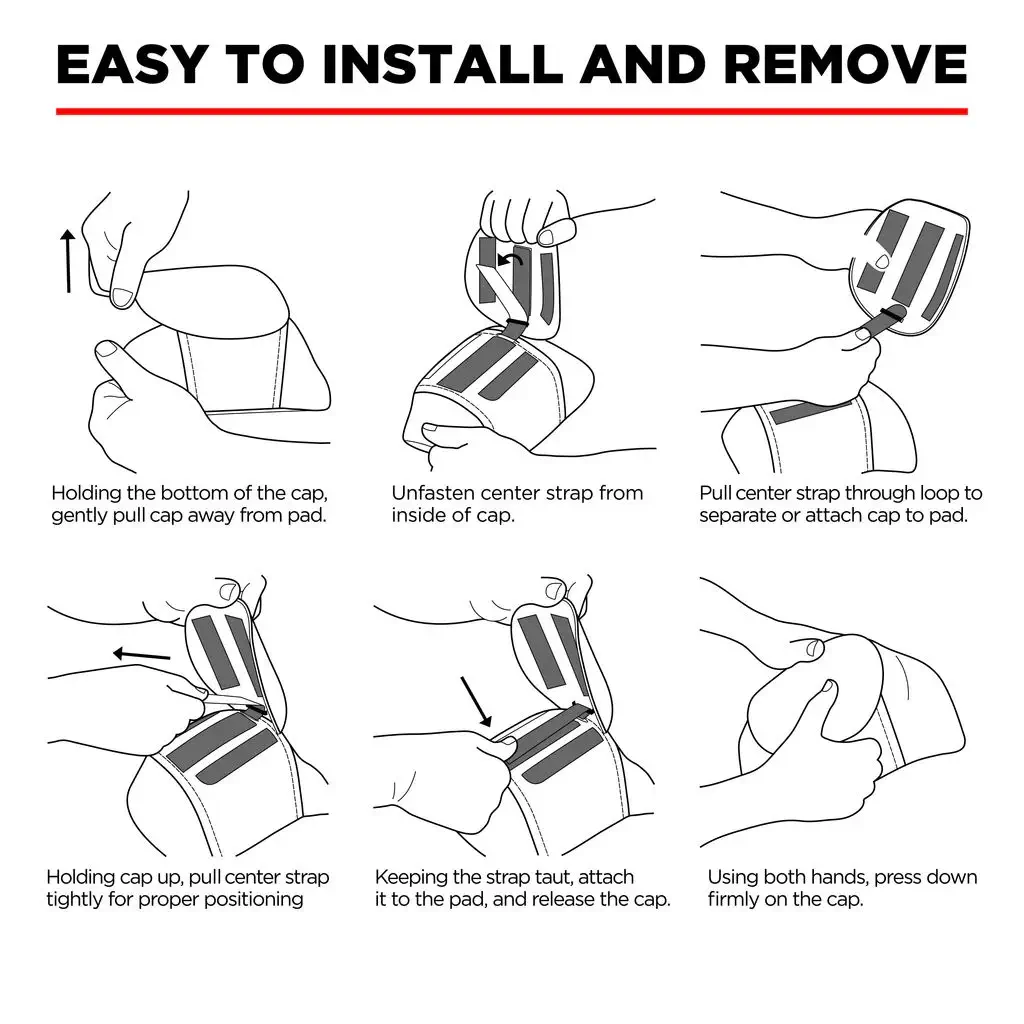 EASY TO INSTALL AND REMOVE

Holding the bottom of the cap, gently pull cap away from pad.

Unfasten center strap from inside of cap.

Pull center strap through loop to separate or attach cap to pad.

Holding cap up, pull center strap tightly for proper positioning

Keeping the strap taut, attach it to the pad, and release the cap.

Using both hands, press down firmly on the cap.